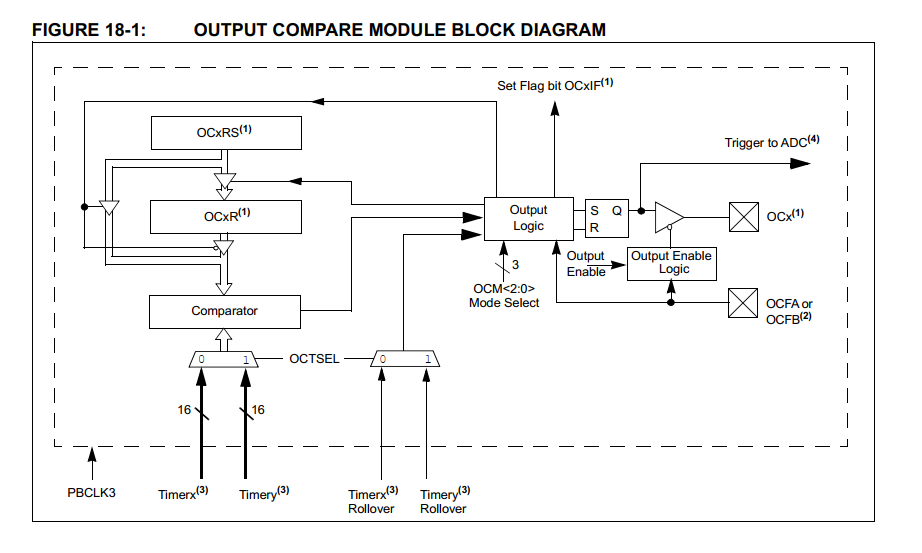 FIGURE 18-1: OUTPUT COMPARE MODULE BLOCK DIAGRAM

Set Flag bit OCxIF$^{(1)}$

OCxRS$^{(1)}$

Trigger to ADC$^{(4)}$

OCxR$^{(1)}$

Output Logic

S Q

R

OCx$^{(1)}$

Output Enable

Output Enable Logic

3

OCM<2:0> Mode Select

OCFA or OCFB$^{(2)}$

Comparator

0 1

OCTSEL

0 1

16

16

PBCLK3

Timerx$^{(3)}$

Timery$^{(3)}$

Timerx$^{(3)}$ Rollover

Timery$^{(3)}$ Rollover